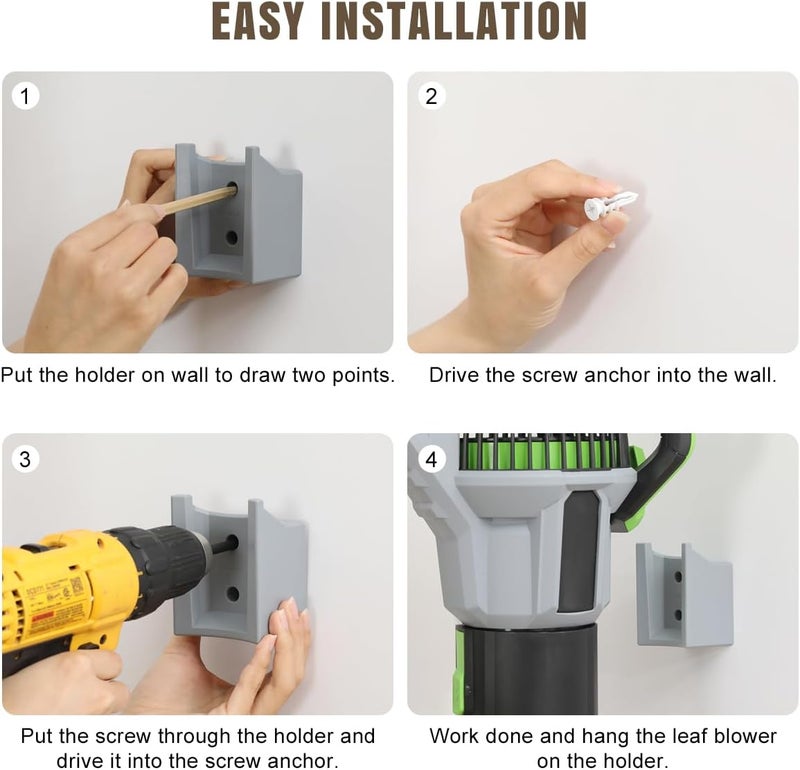 EASY INSTALLATION

1

Put the holder on wall to draw two points.

2

Drive the screw anchor into the wall.

3

Put the screw through the holder and drive it into the screw anchor.

4

Work done and hang the leaf blower on the holder.